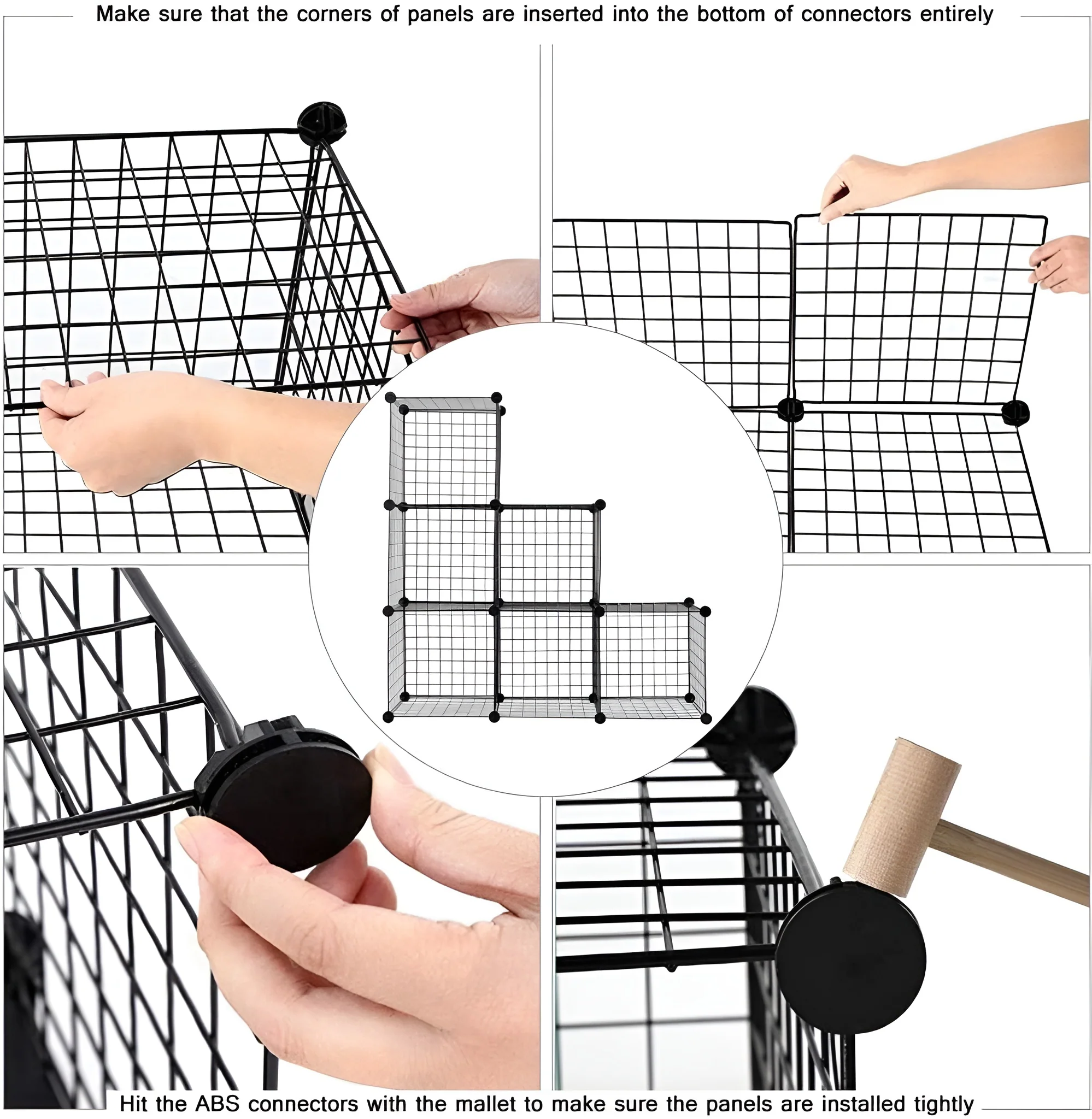 Make sure that the corners of panels are inserted into the bottom of connectors entirely

Hit the ABS connectors with the mallet to make sure the panels are installed tightly